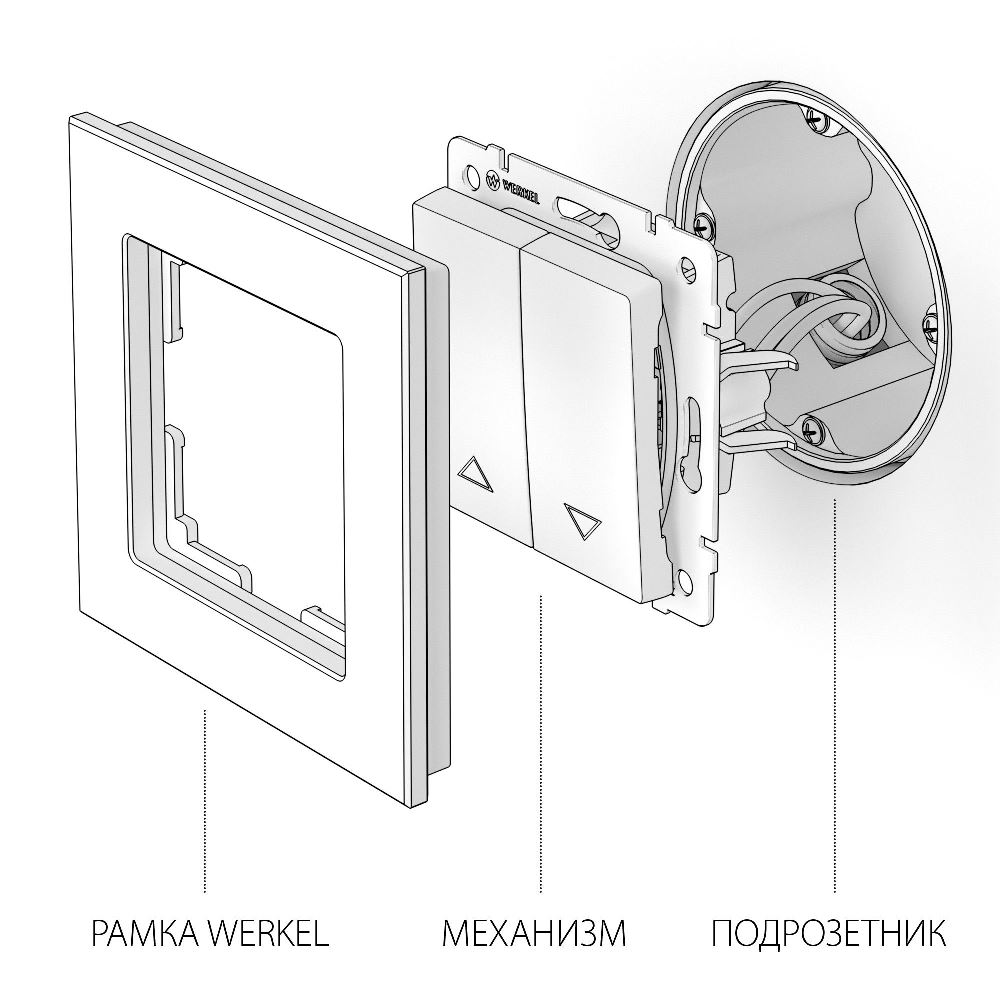 WERKEL

РАМКА WERKEL

МЕХАНИЗМ

ПОДРОЗЕТНИК