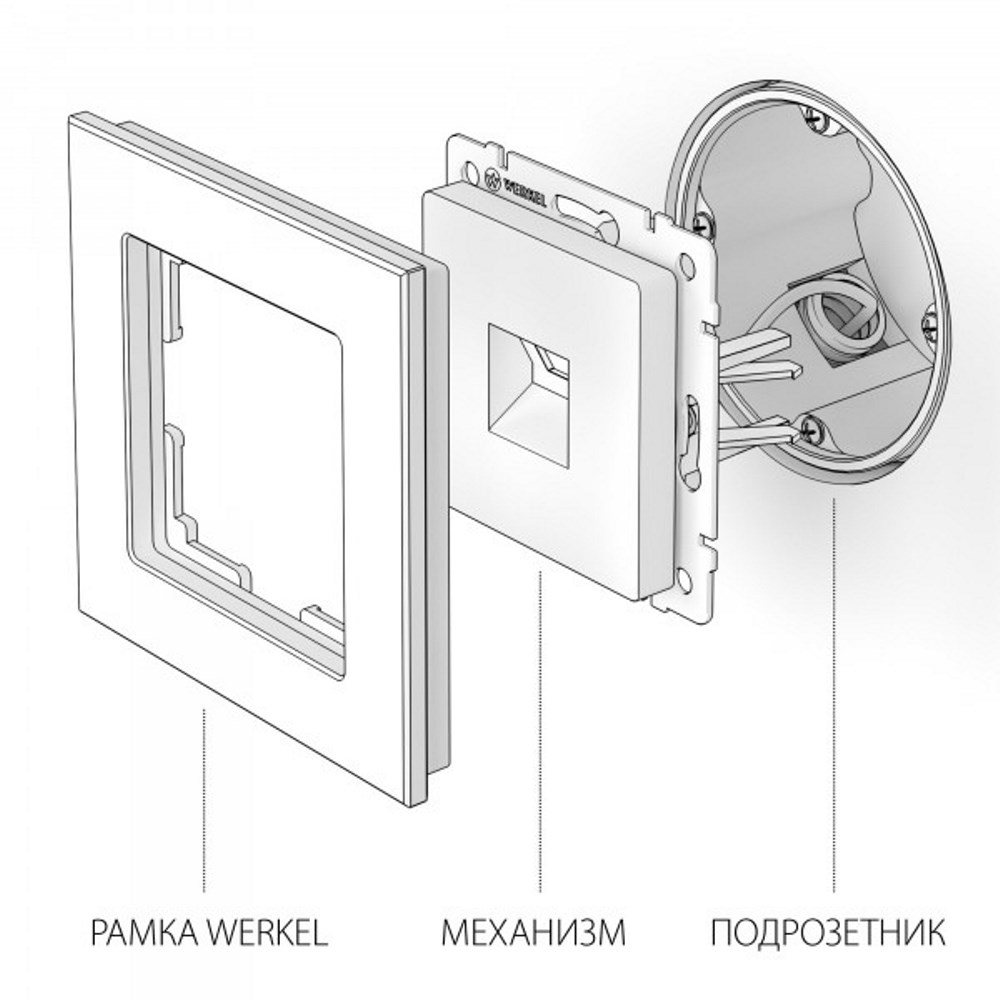 WERKEL

РАМКА WERKEL

МЕХАНИЗМ

ПОДРОЗЕТНИК