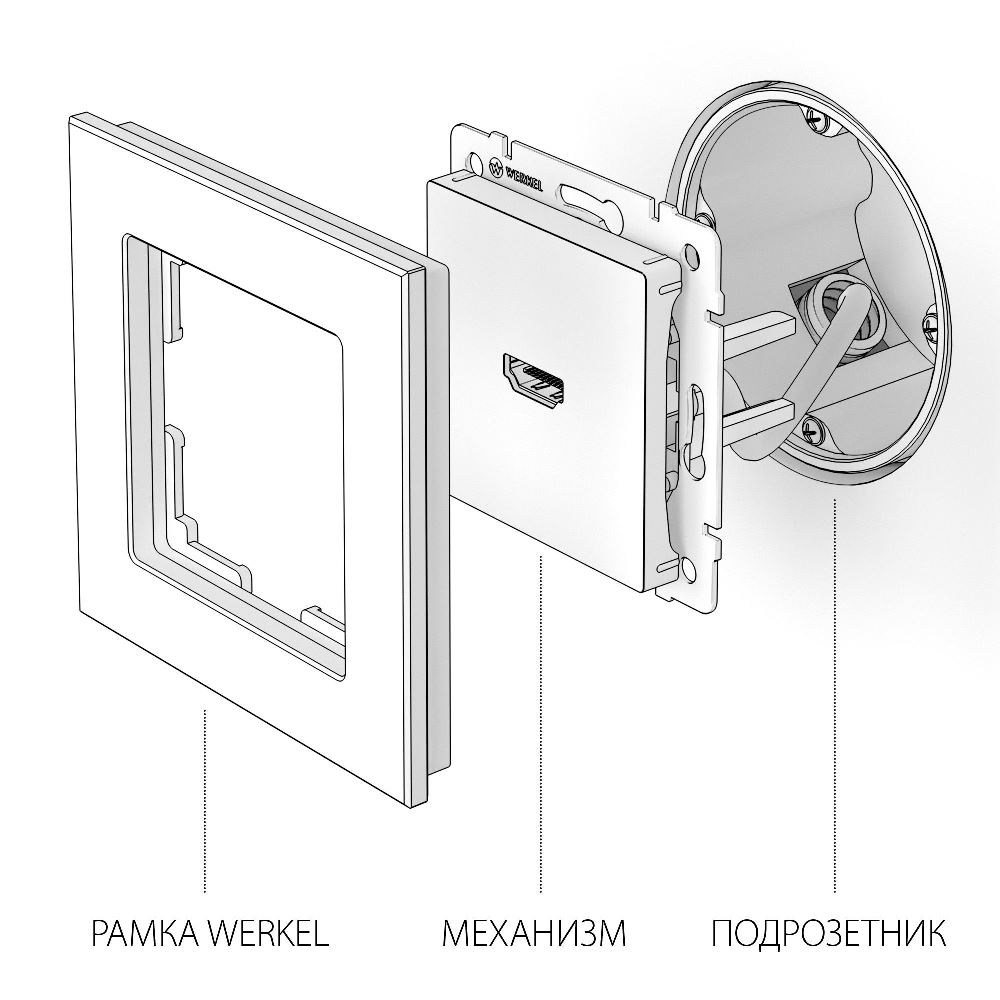 WERKEL

РАМКА WERKEL

МЕХАНИЗМ

ПОДРОЗЕТНИК