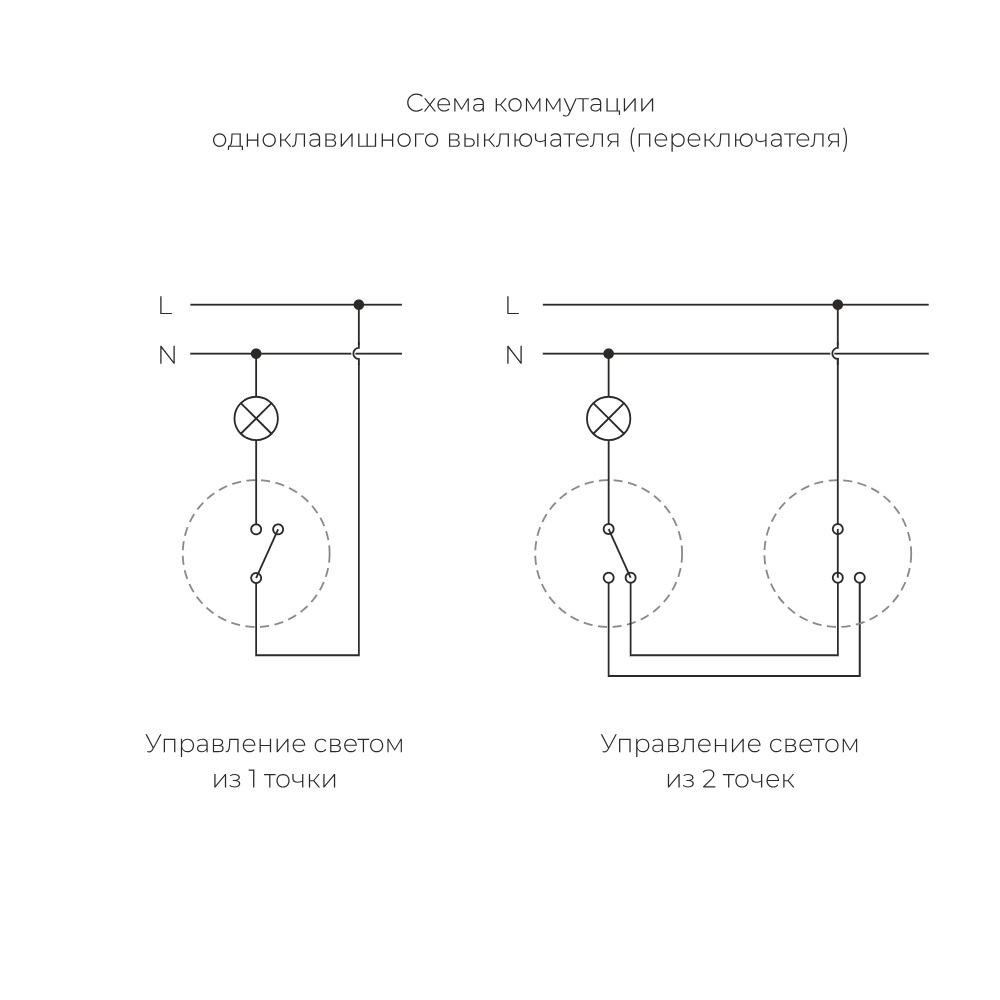 Схема коммутации
одноклавишного выключателя (переключателя)

L
N

L
N

Управление светом
из 1 точки

Управление светом
из 2 точек